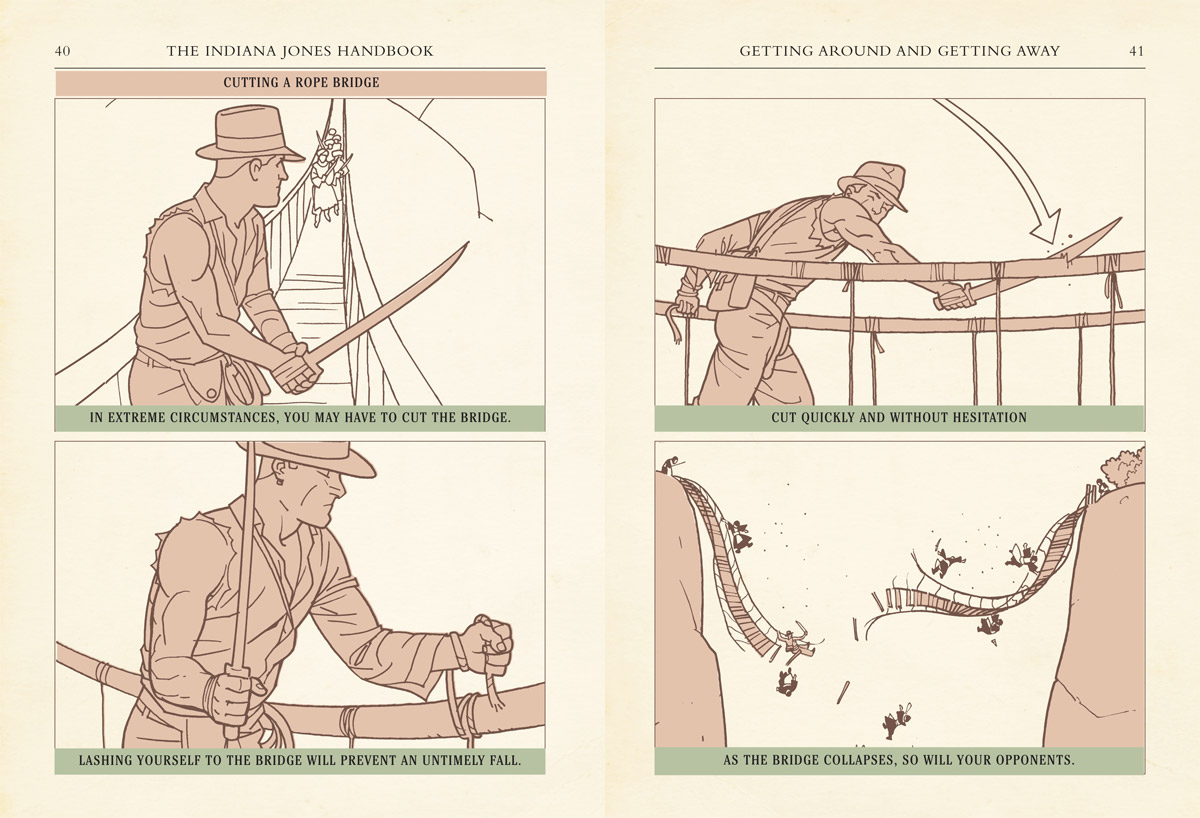 40 THE INDIANA JONES HANDBOOK

CUTTING A ROPE BRIDGE

IN EXTREME CIRCUMSTANCES, YOU MAY HAVE TO CUT THE BRIDGE.

LASHING YOURSELF TO THE BRIDGE WILL PREVENT AN UNTIMELY FALL.

GETTING AROUND AND GETTING AWAY 41

CUT QUICKLY AND WITHOUT HESITATION

AS THE BRIDGE COLLAPSES, SO WILL YOUR OPPONENTS.